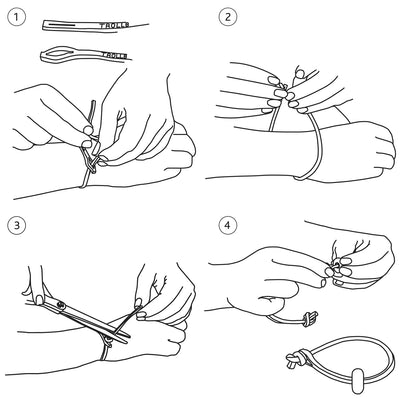 1

TROLLB

TROLLB

2

3

4